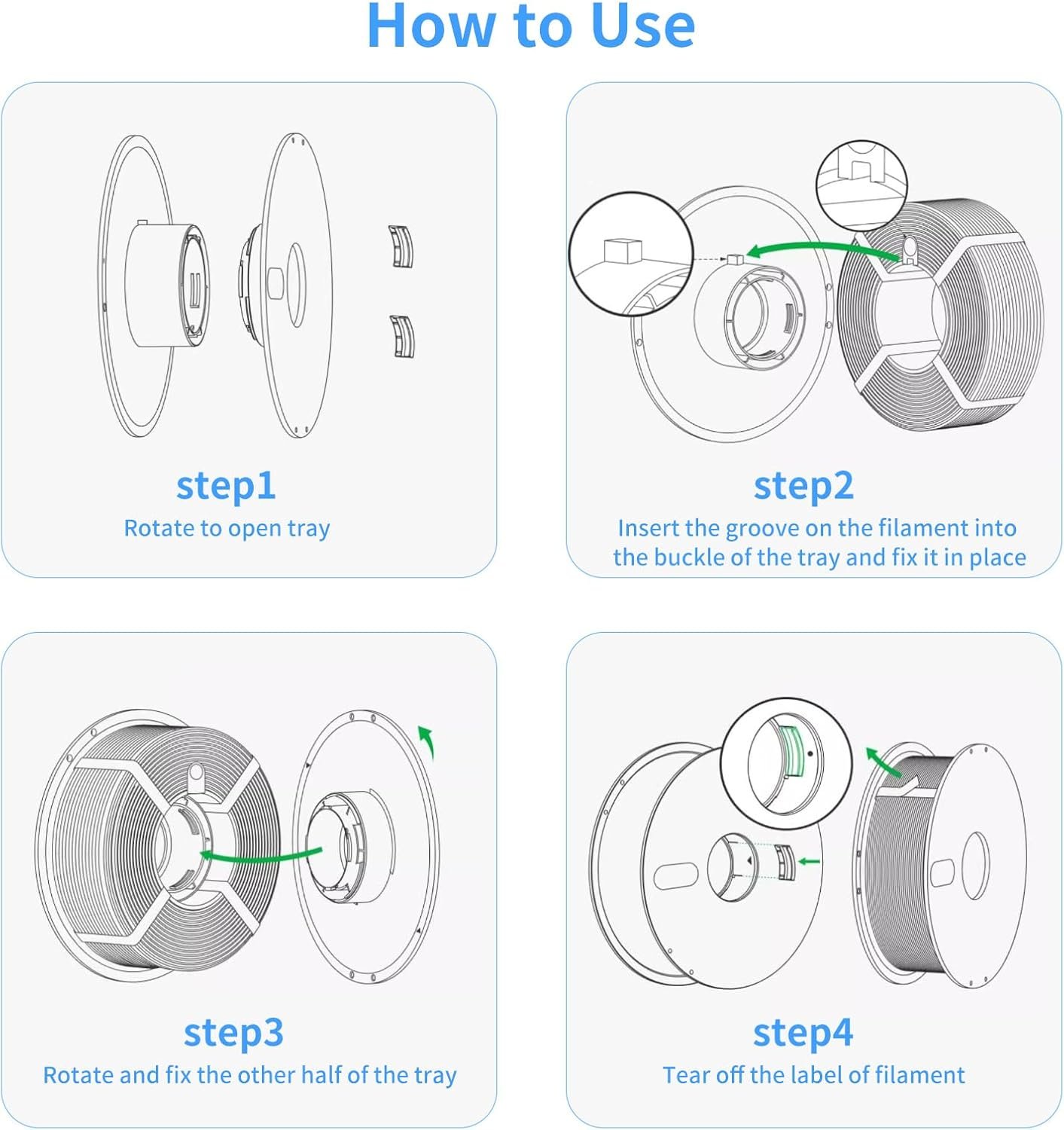 How to Use

step1
Rotate to open tray

step2
Insert the groove on the filament into the buckle of the tray and fix it in place

step3
Rotate and fix the other half of the tray

step4
Tear off the label of filament