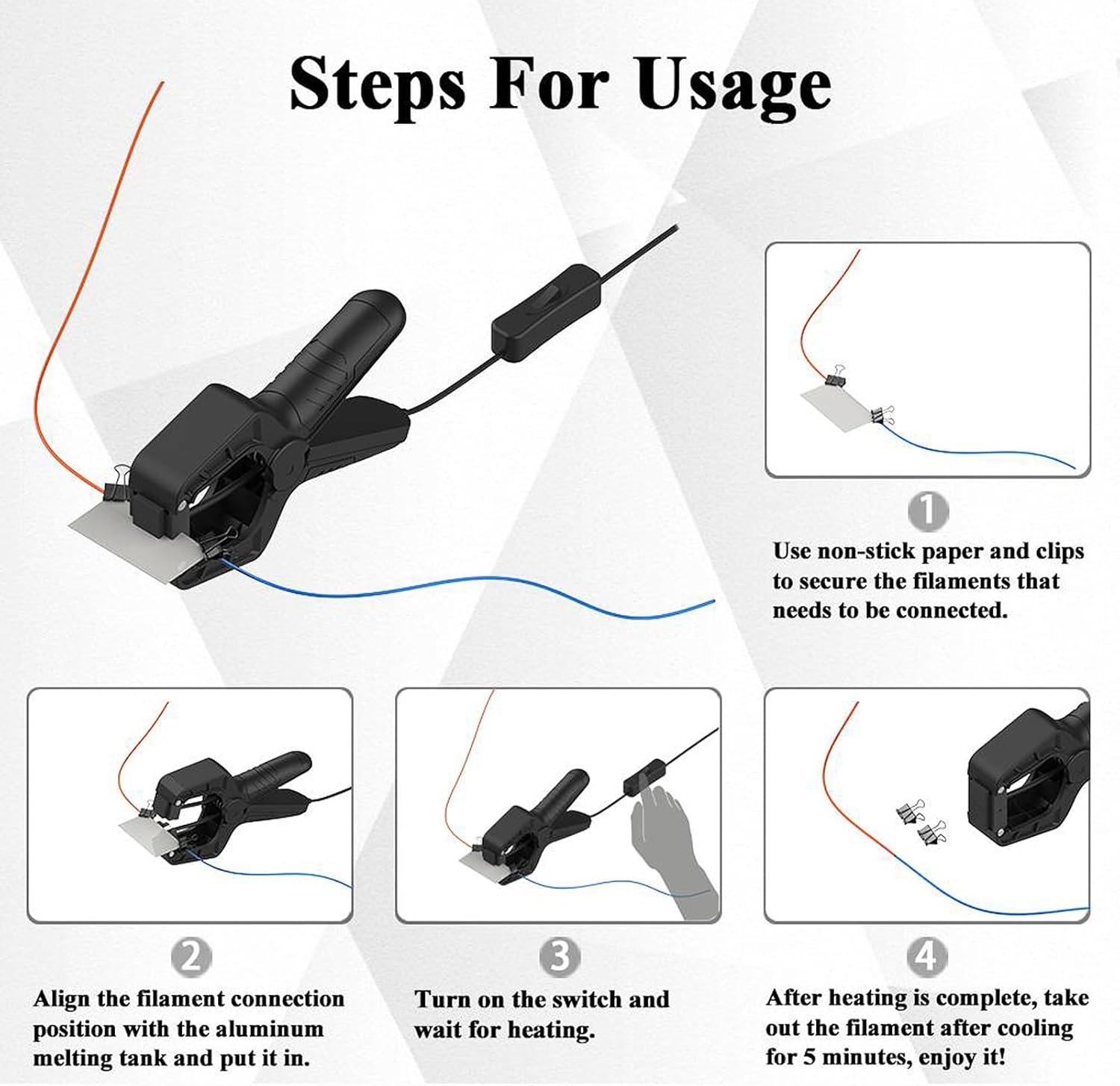 Steps For Usage

1

Use non-stick paper and clips to secure the filaments that needs to be connected.

2

Align the filament connection position with the aluminum melting tank and put it in.

3

Turn on the switch and wait for heating.

4

After heating is complete, take out the filament after cooling for 5 minutes, enjoy it!